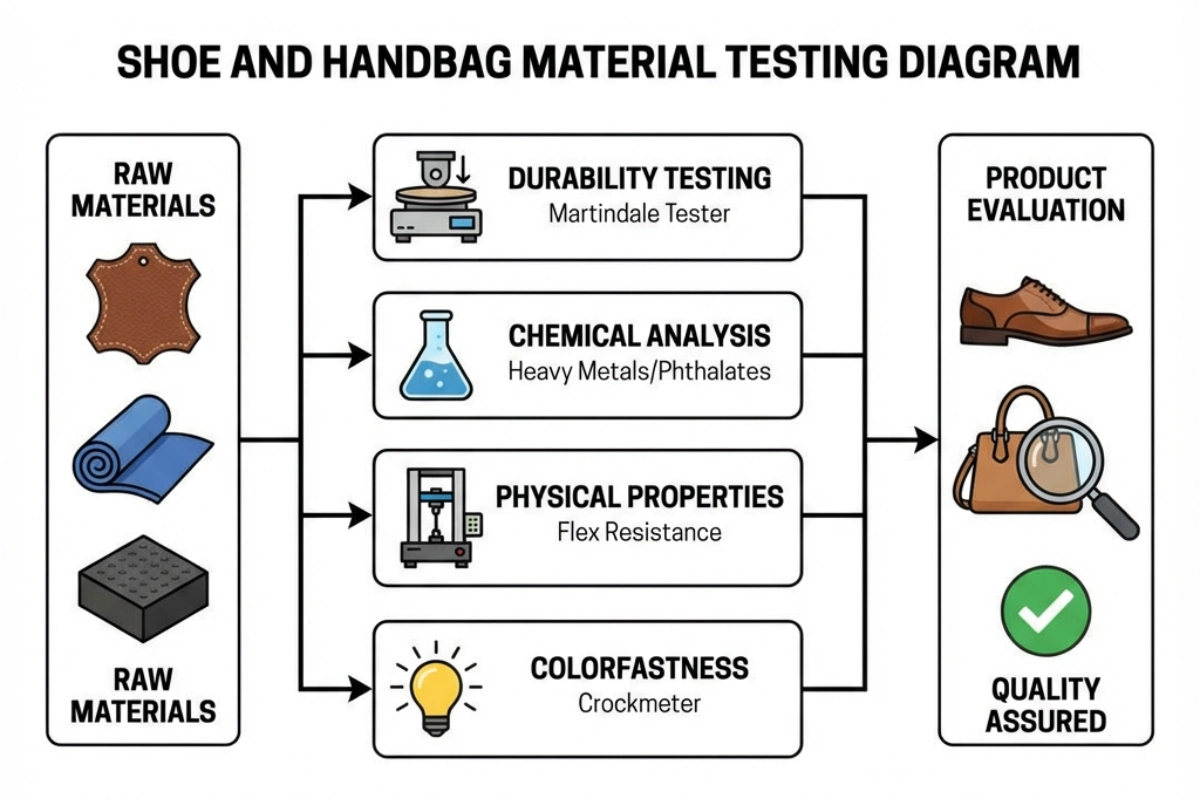 SHOE AND HANDBAG MATERIAL TESTING DIAGRAM

RAW MATERIALS

RAW MATERIALS

DURABILITY TESTING
Martindale Tester

CHEMICAL ANALYSIS
Heavy Metals/Phthalates

PHYSICAL PROPERTIES
Flex Resistance

COLORFASTNESS
Crockmeter

PRODUCT EVALUATION

QUALITY ASSURED